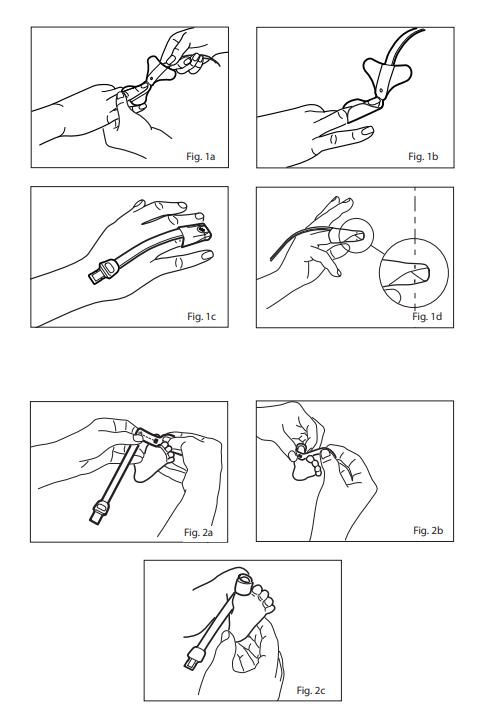 Fig. 1a

Fig. 1b

Fig. 1c

Fig. 1d

Fig. 2a

Fig. 2b

Fig. 2c