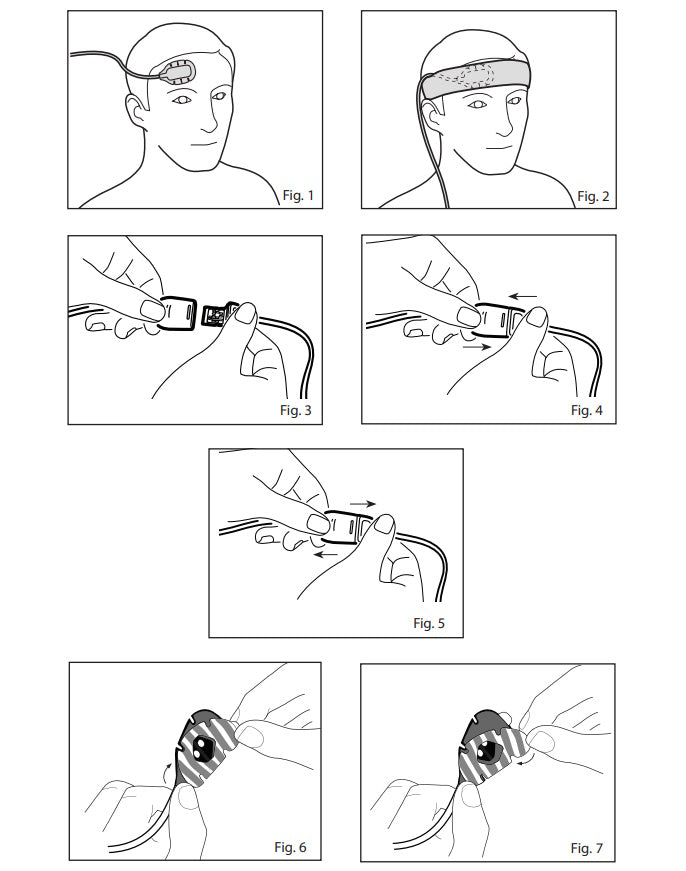 Fig. 1

Fig. 2

Fig. 3

Fig. 4

Fig. 5

Fig. 6

Fig. 7